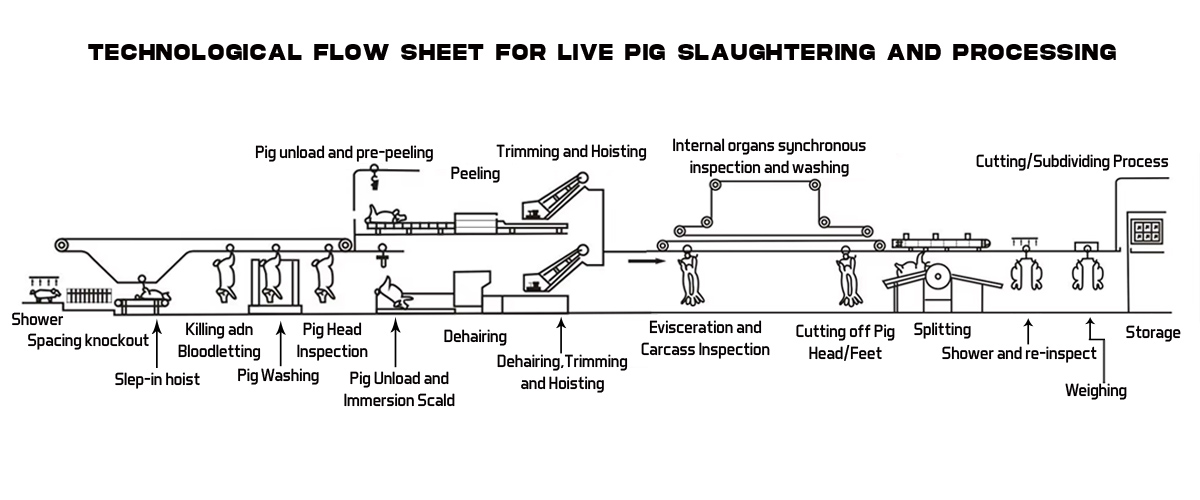 TECHNOLOGICAL FLOW SHEET FOR LIVE PIG SLAUGHTERING AND PROCESSING

Pig unload and pre-peeling

Peeling

Trimming and Hoisting

Internal organs synchronous inspection and washing

Cutting/Subdividing Process

Shower

Spacing knockout

Slep-in hoist

Killing adn Bloodletting

Pig Washing

Pig Head Inspection

Pig Unload and Immersion Scald

Dehairing

Dehairing,Trimming and Hoisting

Evisceration and Carcass Inspection

Cutting off Pig Head/Feet

Splitting

Shower and re-inspect

Weighing

Storage